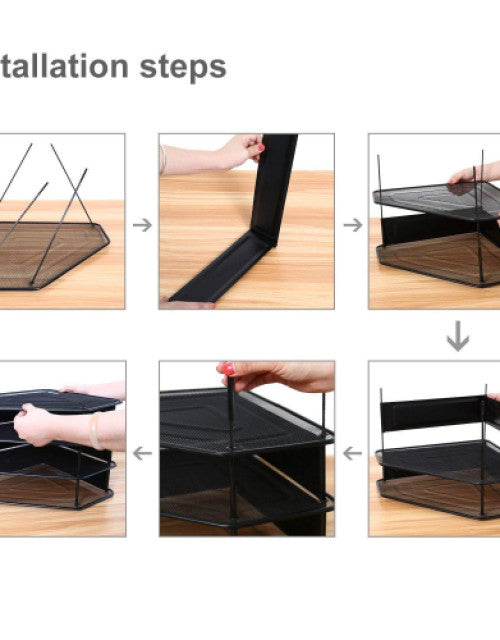 tallation steps