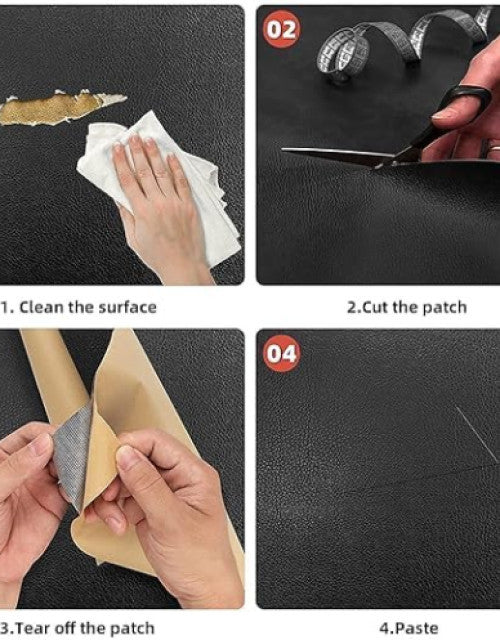 02

1. Clean the surface

2.Cut the patch

04

3.Tear off the patch

4.Paste