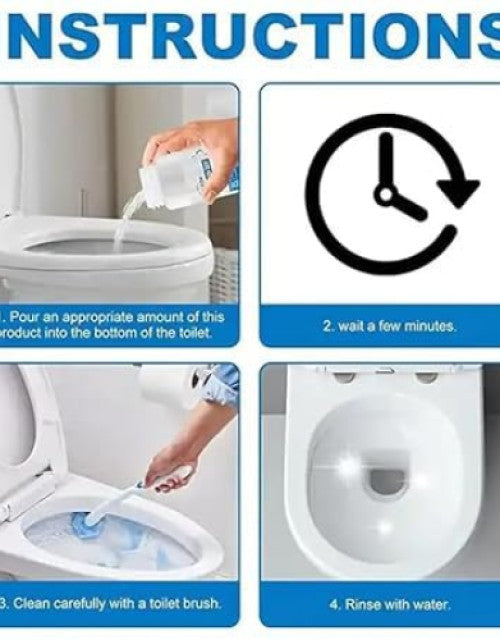 NSTRUCTIONS

. Pour an appropriate amount of this roduct into the bottom of the toilet.

2. wait a few minutes.

3. Clean carefully with a toilet brush.

4. Rinse with water.